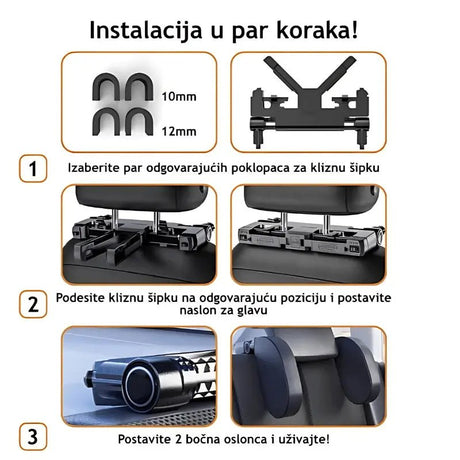 Instalacija u par koraka!

10mm

12mm

1

Izaberite par odgovarajućih poklopaca za kliznu šipku

2

Podesite kliznu šipku na odgovarajuću poziciju i postavite naslon za glavu

3

Postavite 2 bočna oslonca i uživajte!