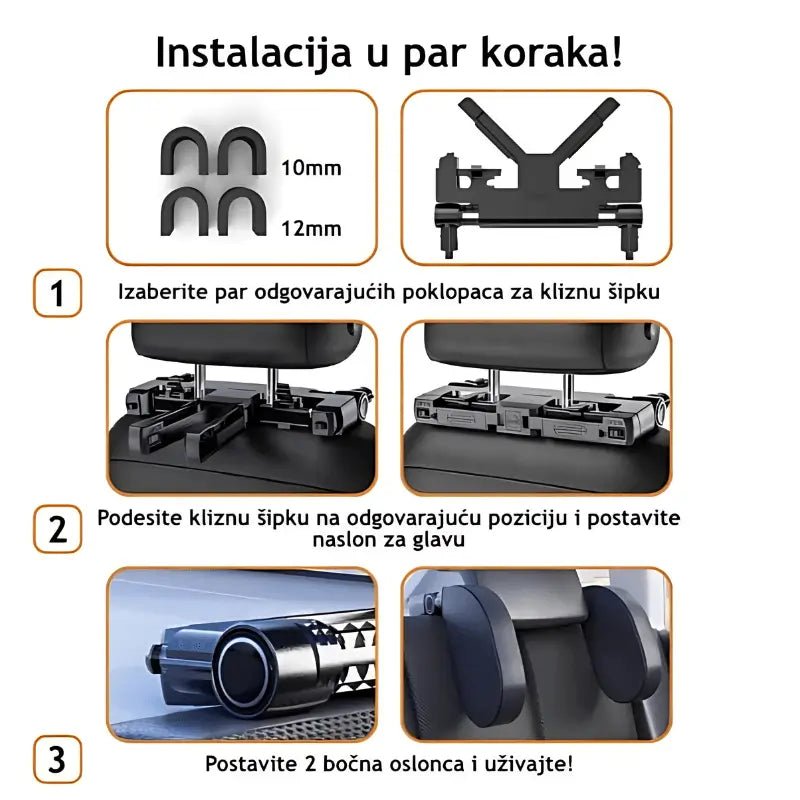 Instalacija u par koraka!

10mm

12mm

1

Izaberite par odgovarajućih poklopaca za kliznu šipku

2

Podesite kliznu šipku na odgovarajuću poziciju i postavite naslon za glavu

3

Postavite 2 bočna oslonca i uživajte!